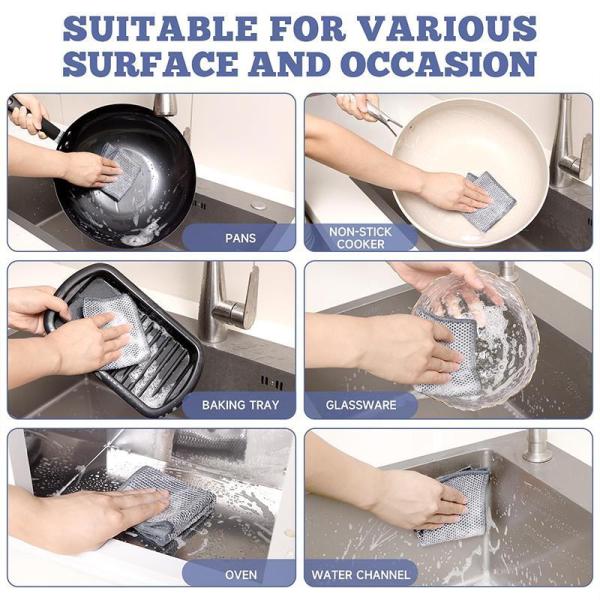 SUITABLE FOR VARIOUS SURFACE AND OCCASION

PANS

NON-STICK COOKER

BAKING TRAY

GLASSWARE

OVEN

WATER CHANNEL